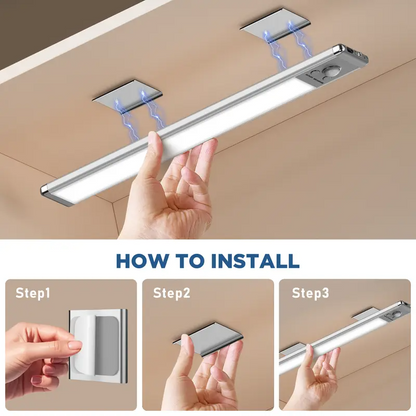 HOW TO INSTALL

Step1

Step2

Step3